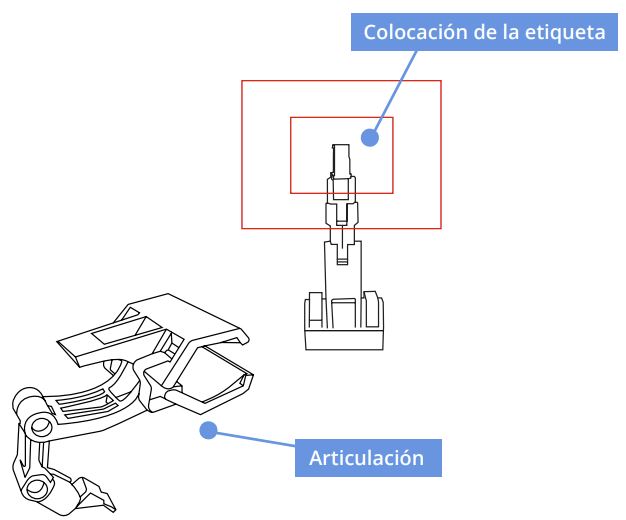 Colocación de la etiqueta

Articulación